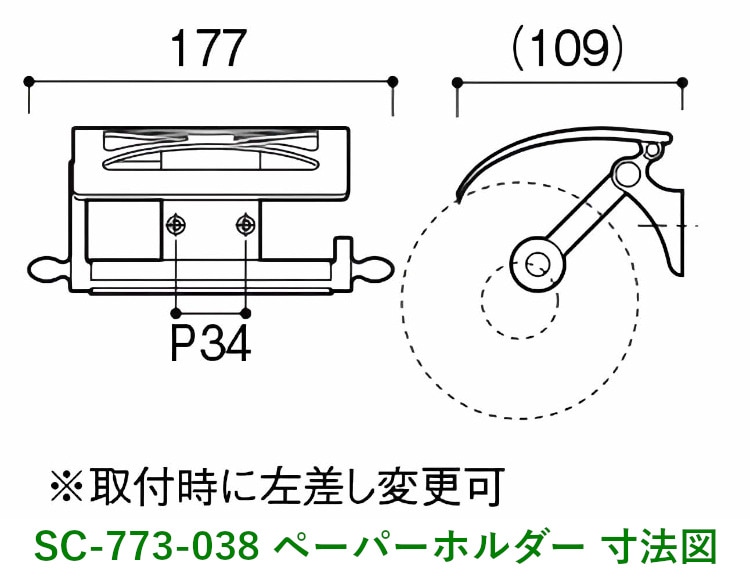 177

(109)

P34

※取付時に左差し変更可

SC-773-038 ペーパーホルダー 寸法図